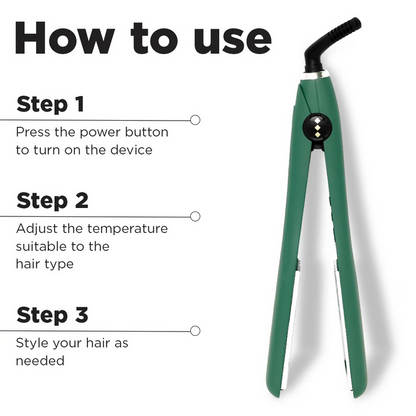 How to use

Step 1

Press the power button to turn on the device

Step 2

Adjust the temperature suitable to the hair type

Step 3

Style your hair as needed